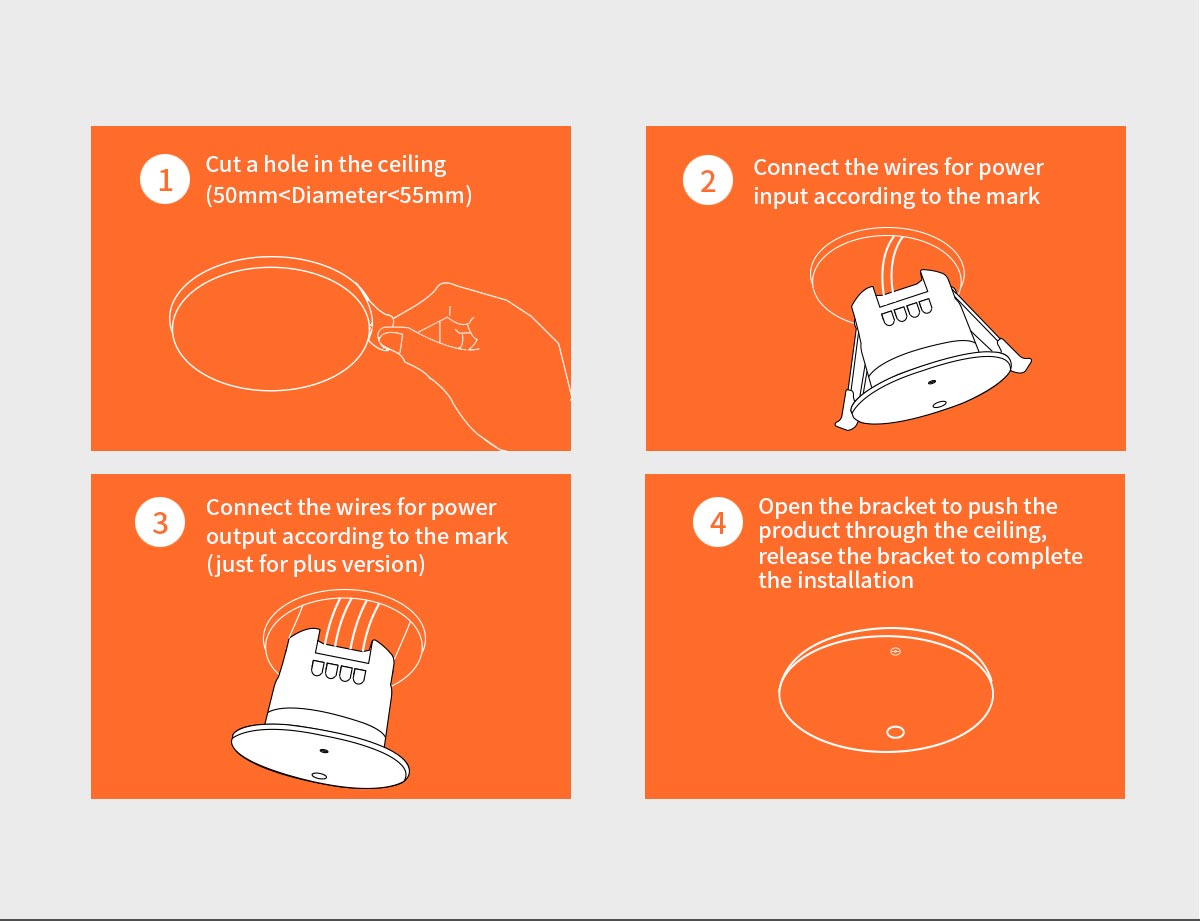 1 Cut a hole in the ceiling (50mm<Diameter<55mm)

2 Connect the wires for power input according to the mark

3 Connect the wires for power output according to the mark (just for plus version)

4 Open the bracket to push the product through the ceiling, release the bracket to complete the installation